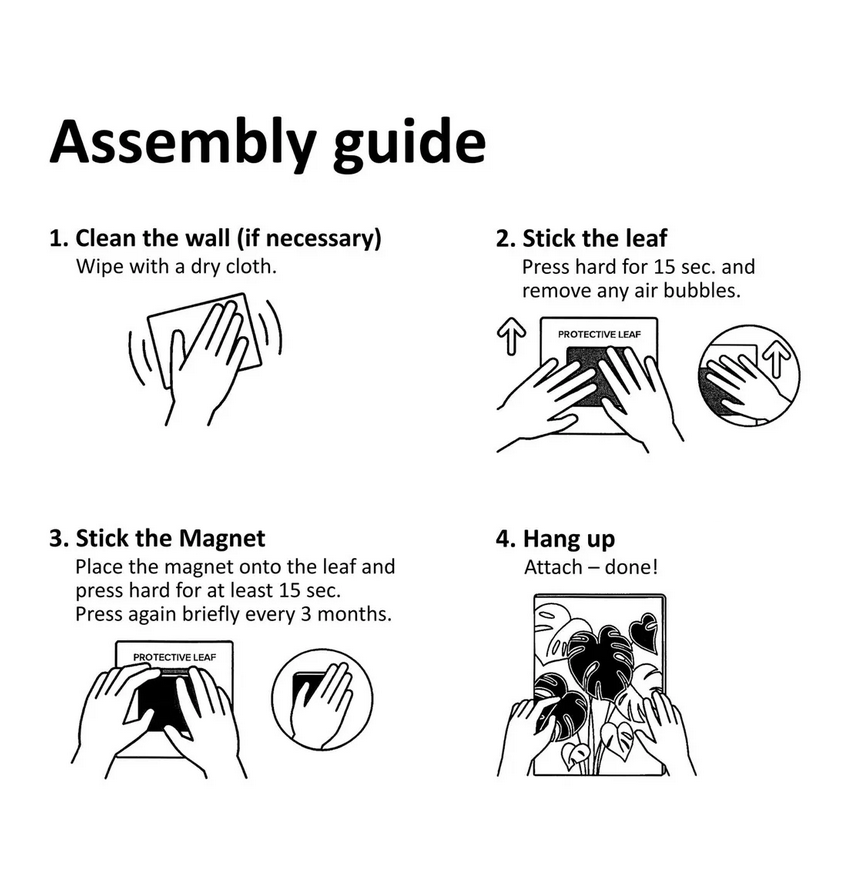 Assembly guide

1. Clean the wall (if necessary)
Wipe with a dry cloth.

2. Stick the leaf
Press hard for 15 sec. and remove any air bubbles.

PROTECTIVE LEAF

3. Stick the Magnet
Place the magnet onto the leaf and press hard for at least 15 sec.
Press again briefly every 3 months.

PROTECTIVE LEAF

4. Hang up
Attach – done!